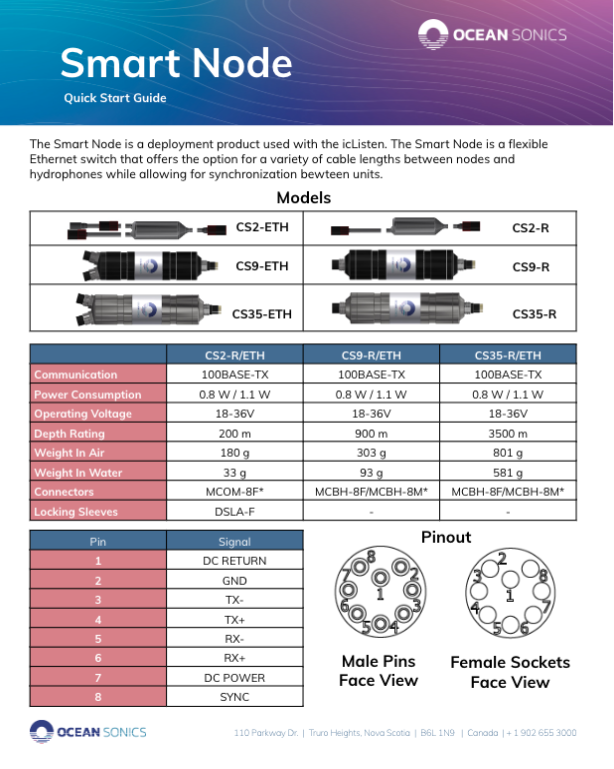 OCEAN SONICS

Smart Node

Quick Start Guide

The Smart Node is a deployment product used with the icListen. The Smart Node is a flexible Ethernet switch that offers the option for a variety of cable lengths between nodes and hydrophones while allowing for synchronization bewteen units.

Models

| CS2-ETH | CS2-R |
|---|---|
| CS9-ETH | CS9-R |
| CS35-ETH | CS35-R |

| | CS2-R/ETH | CS9-R/ETH | CS35-R/ETH |
|---|---|---|---|
| Communication | 100BASE-TX | 100BASE-TX | 100BASE-TX |
| Power Consumption | 0.8 W / 1.1 W | 0.8 W / 1.1 W | 0.8 W / 1.1 W |
| Operating Voltage | 18-36V | 18-36V | 18-36V |
| Depth Rating | 200 m | 900 m | 3500 m |
| Weight In Air | 180 g | 303 g | 801 g |
| Weight In Water | 33 g | 93 g | 581 g |
| Connectors | MCOM-8F* | MCBH-8F/MCBH-8M* | MCBH-8F/MCBH-8M* |
| Locking Sleeves | DSLA-F | - | - |

| Pin | Signal |
|---|---|
| 1 | DC RETURN |
| 2 | GND |
| 3 | TX- |
| 4 | TX+ |
| 5 | RX- |
| 6 | RX+ |
| 7 | DC POWER |
| 8 | SYNC |

Pinout

8 7 2 1 6 3 5 4

Male Pins Face View

2 3 8 1 4 7 5 6

Female Sockets Face View

OCEAN SONICS

110 Parkway Dr. | Truro Heights, Nova Scotia | B6L 1N9 | Canada | + 1 902 655 3000